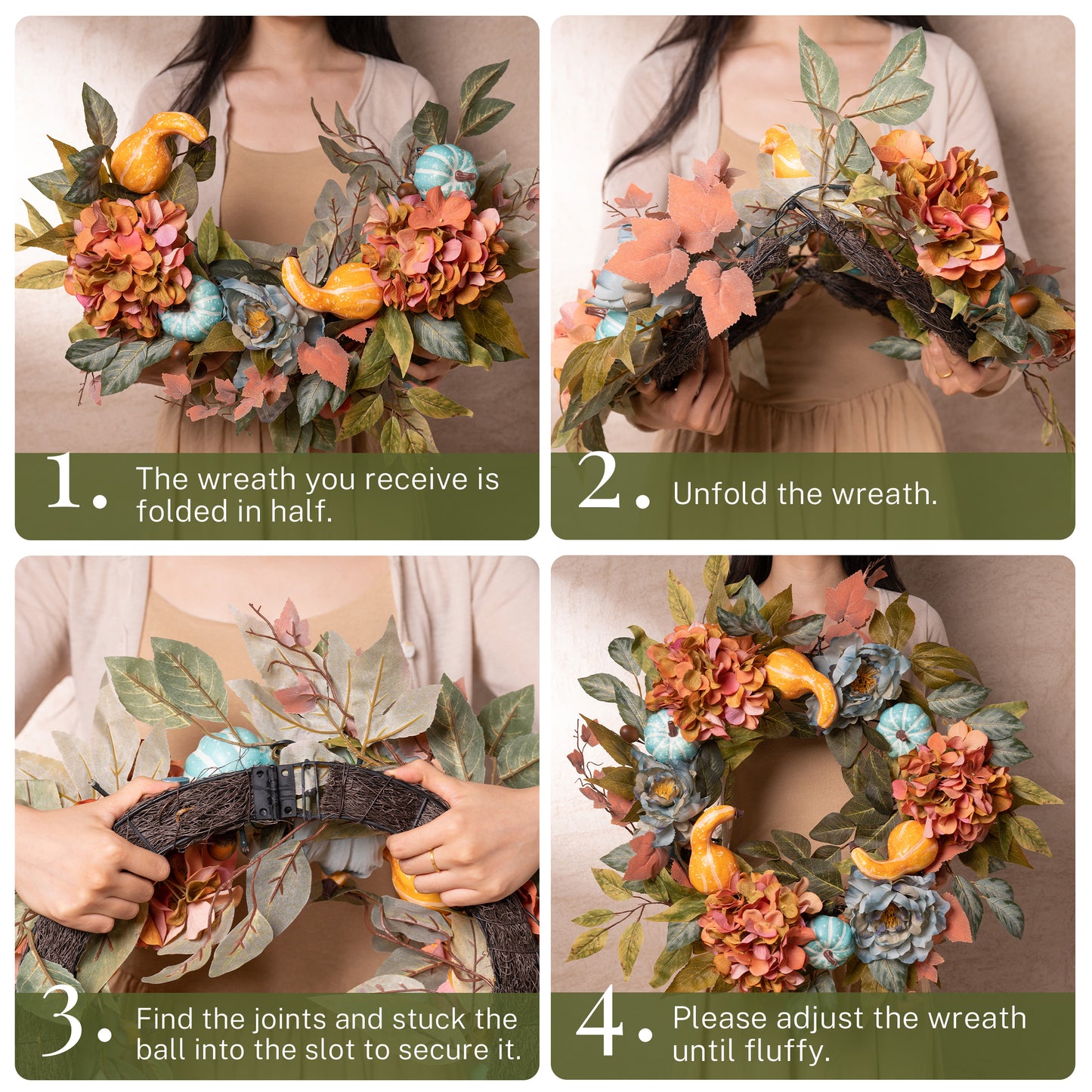 1. The wreath you receive is folded in half.

2. Unfold the wreath.

3. Find the joints and stuck the ball into the slot to secure it.

4. Please adjust the wreath until fluffy.